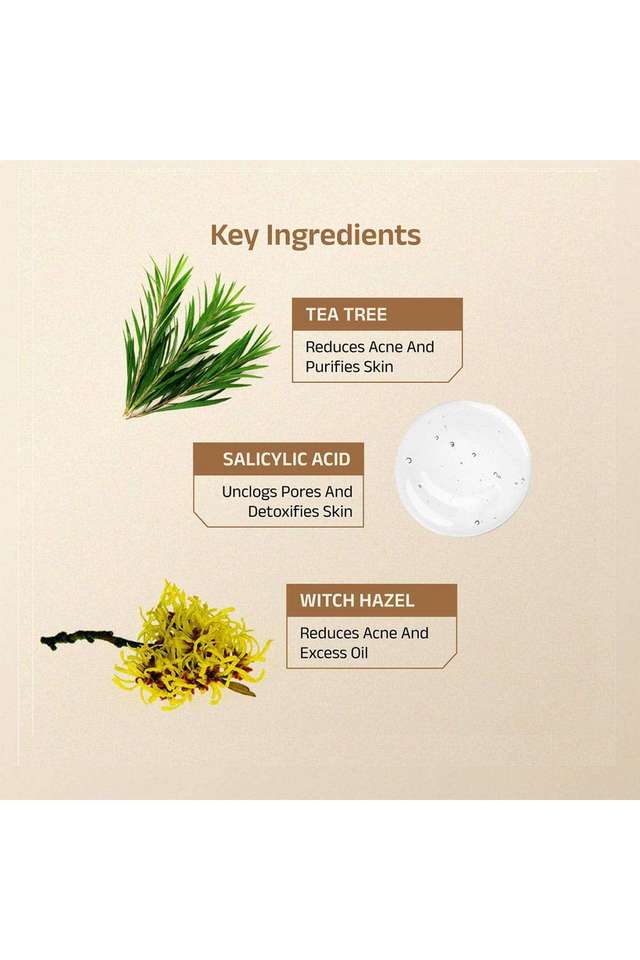 Key Ingredients

TEA TREE

Reduces Acne And Purifies Skin

SALICYLIC ACID

Unclogs Pores And Detoxifies Skin

WITCH HAZEL

Reduces Acne And Excess Oil